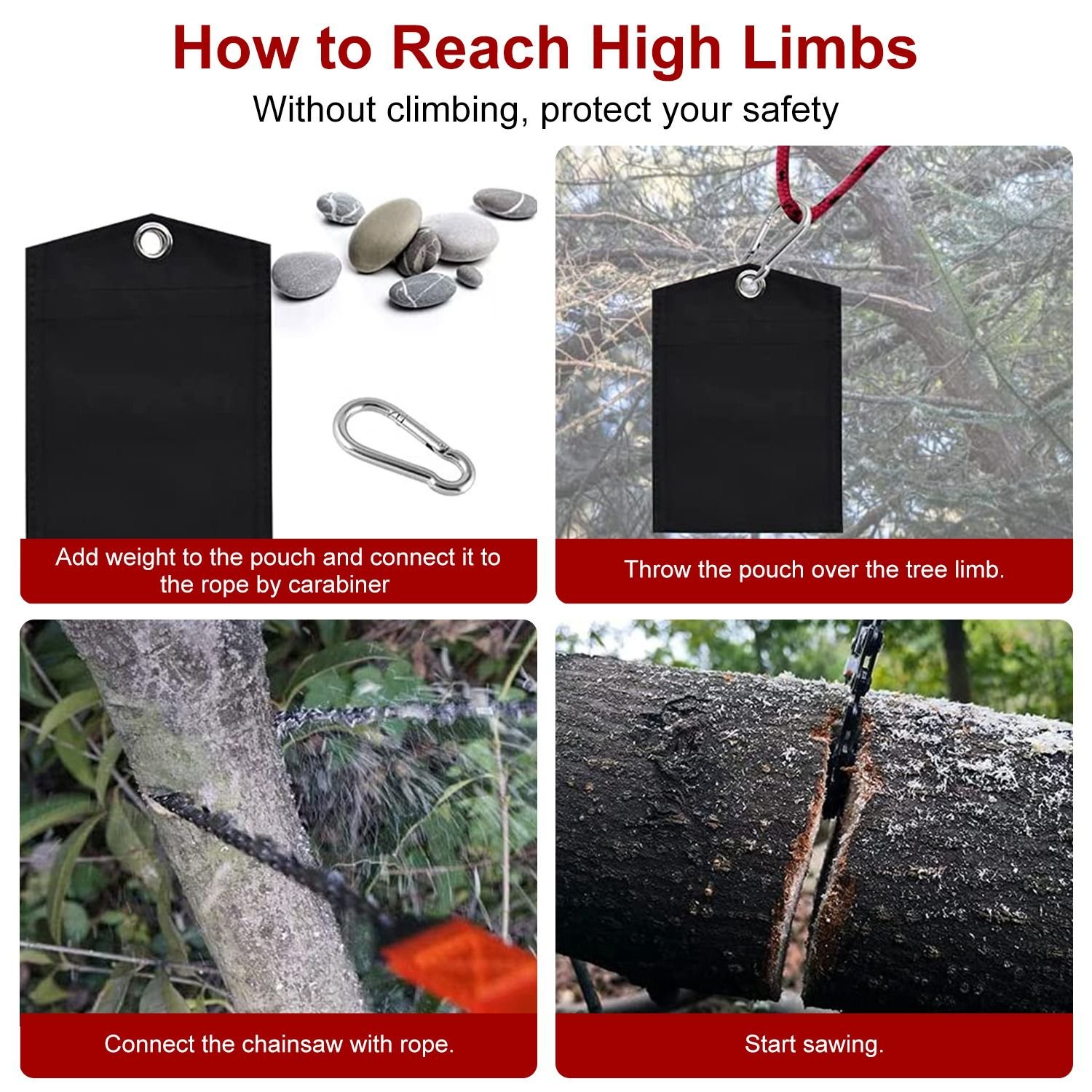 How to Reach High Limbs

Without climbing, protect your safety

Add weight to the pouch and connect it to the rope by carabiner

Throw the pouch over the tree limb.

Connect the chainsaw with rope.

Start sawing.