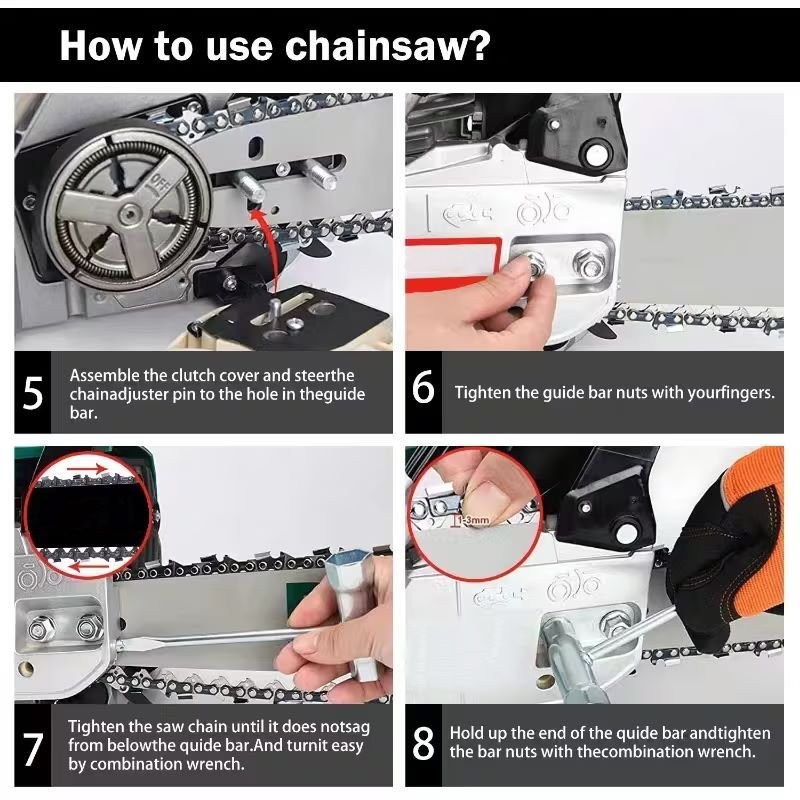 How to use chainsaw?

OFF

5 Assemble the clutch cover and steerthe chainadjuster pin to the hole in theguide bar.

6 Tighten the guide bar nuts with yourfingers.

1-3mm

7 Tighten the saw chain until it does notsag from belowthe quide bar.And turnit easy by combination wrench.

8 Hold up the end of the quide bar andtighten the bar nuts with thecombination wrench.